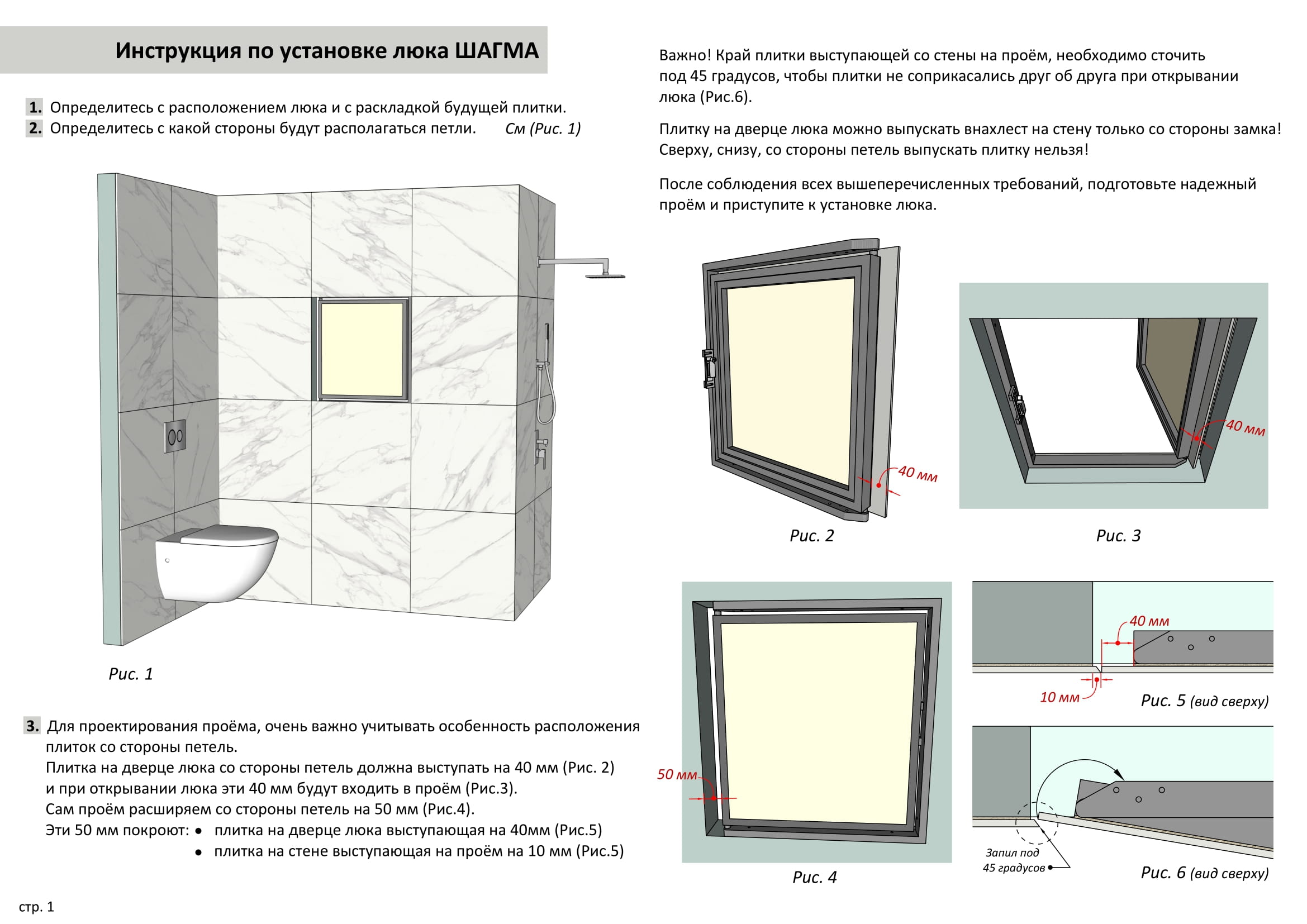 Инструкция по установке люка ШАГМА

1. Определитесь с расположением люка и с раскладкой будущей плитки.
2. Определитесь с какой стороны будут располагаться петли. См (Рис. 1)

Рис. 1

3. Для проектирования проёма, очень важно учитывать особенность расположения плиток со стороны петель.
Плитка на дверце люка со стороны петель должна выступать на 40 мм (Рис. 2) и при открывании люка эти 40 мм будут входить в проём (Рис.3).
Сам проём расширяем со стороны петель на 50 мм (Рис.4).
Эти 50 мм покроют: • плитка на дверце люка выступающая на 40мм (Рис.5)
• плитка на стене выступающая на проём на 10 мм (Рис.5)

стр. 1

Важно! Край плитки выступающей со стены на проём, необходимо сточить под 45 градусов, чтобы плитки не соприкасались друг об друга при открывании люка (Рис.6).

Плитку на дверце люка можно выпускать внахлест на стену только со стороны замка! Сверху, снизу, со стороны петель выпускать плитку нельзя!

После соблюдения всех вышеперечисленных требований, подготовьте надежный проём и приступите к установке люка.

40 мм
Рис. 2

40 мм
Рис. 3

50 мм
Рис. 4

40 мм
10 мм
Рис. 5 (вид сверху)

Запил под 45 градусов
Рис. 6 (вид сверху)