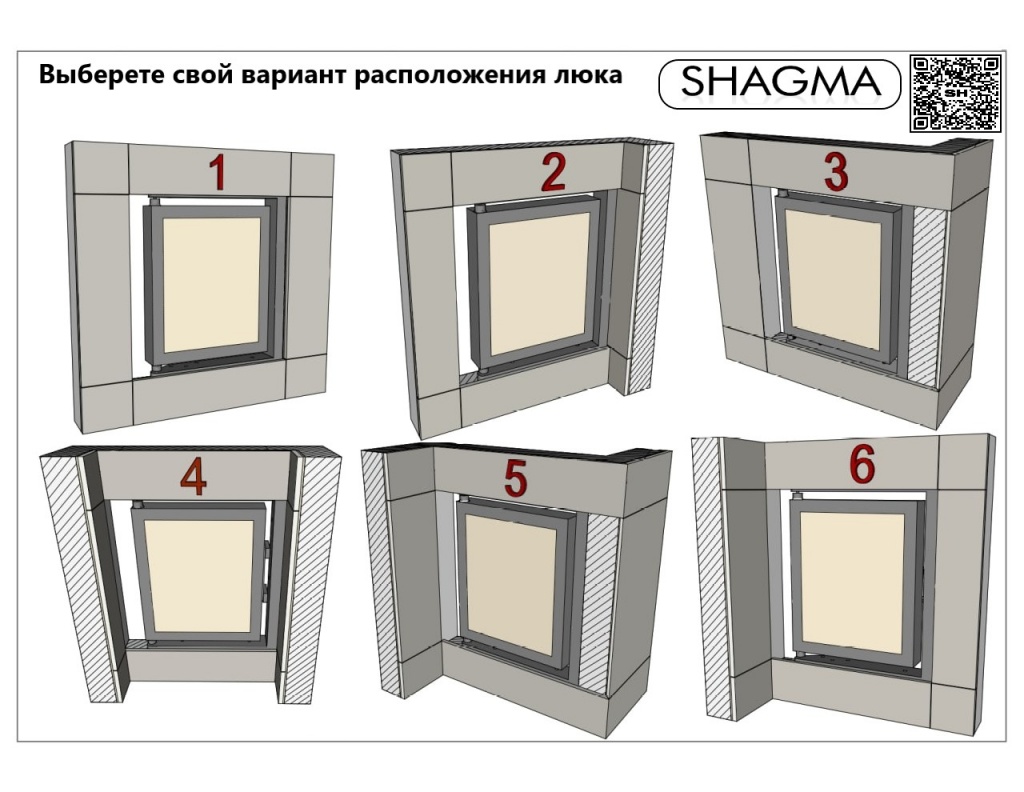 Выберете свой вариант расположения люка

SHAGMA

SH

1

2

3

4

5

6